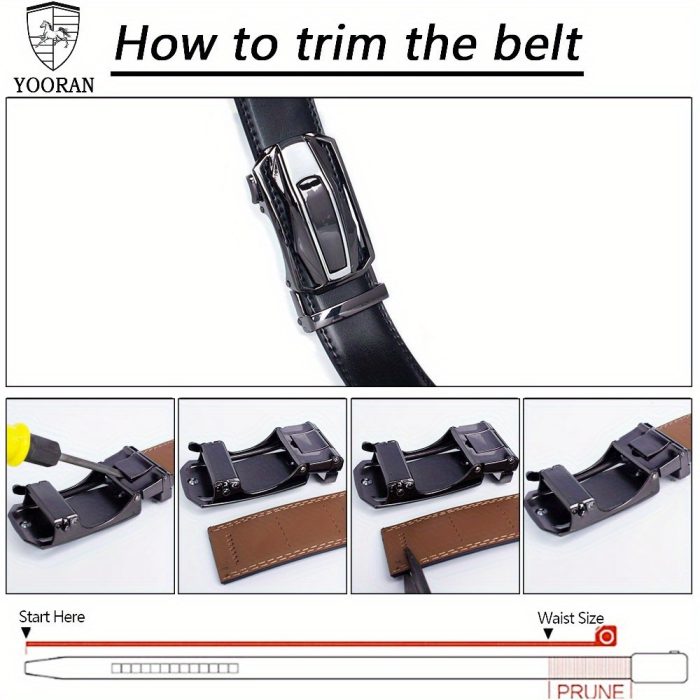 YOORAN

How to trim the belt

Start Here

Waist Size

PRUNE